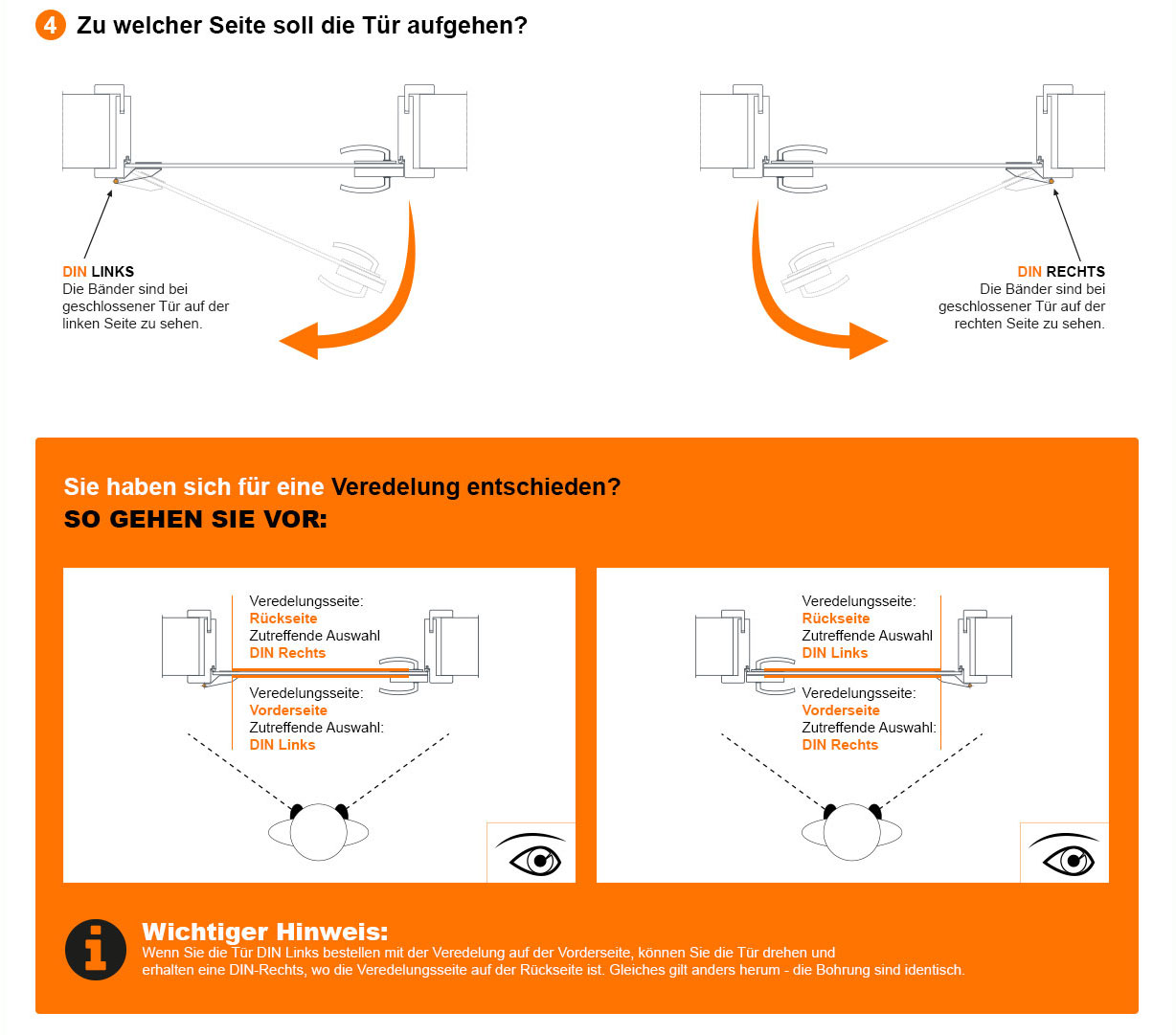 4 Zu welcher Seite soll die Tür aufgehen?

DIN LINKS
Die Bänder sind bei geschlossener Tür auf der linken Seite zu sehen.

DIN RECHTS
Die Bänder sind bei geschlossener Tür auf der rechten Seite zu sehen.

Sie haben sich für eine Veredelung entschieden?
SO GEHEN SIE VOR:

Veredelungsseite:
Rückseite
Zutreffende Auswahl
DIN Rechts

Veredelungsseite:
Vorderseite
Zutreffende Auswahl:
DIN Links

Veredelungsseite:
Rückseite
Zutreffende Auswahl
DIN Links

Veredelungsseite:
Vorderseite
Zutreffende Auswahl:
DIN Rechts

i

Wichtiger Hinweis:
Wenn Sie die Tür DIN Links bestellen mit der Veredelung auf der Vorderseite, können Sie die Tür drehen und erhalten eine DIN-Rechts, wo die Veredelungsseite auf der Rückseite ist. Gleiches gilt anders herum - die Bohrung sind identisch.